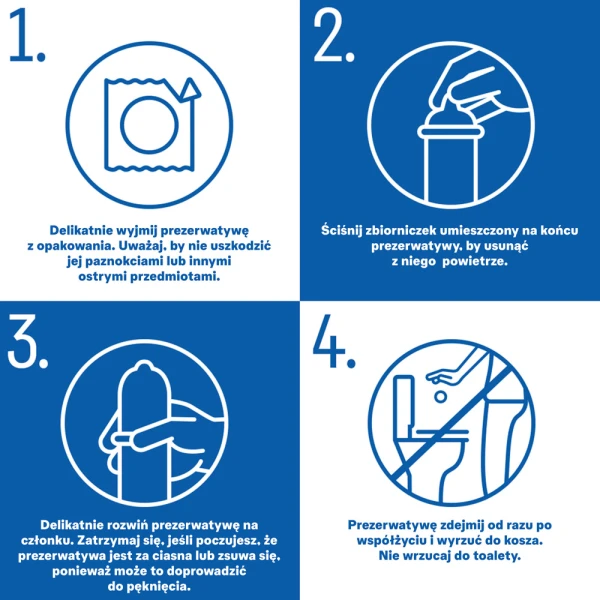 1.

Delikatnie wyjmij prezerwatywę z opakowania. Uważaj, by nie uszkodzić jej paznokciami lub innymi ostrymi przedmiotami.

2.

Ściśnij zbiorniczek umieszczony na końcu prezerwatywy, by usunąć z niego powietrze.

3.

Delikatnie rozwiń prezerwatywę na członku. Zatrzymaj się, jeśli poczujesz, że prezerwatywa jest za ciasna lub zsuwa się, ponieważ może to doprowadzić do pęknięcia.

4.

Prezerwatywę zdejmij od razu po współżyciu i wyrzuć do kosza. Nie wrzucaj do toalety.