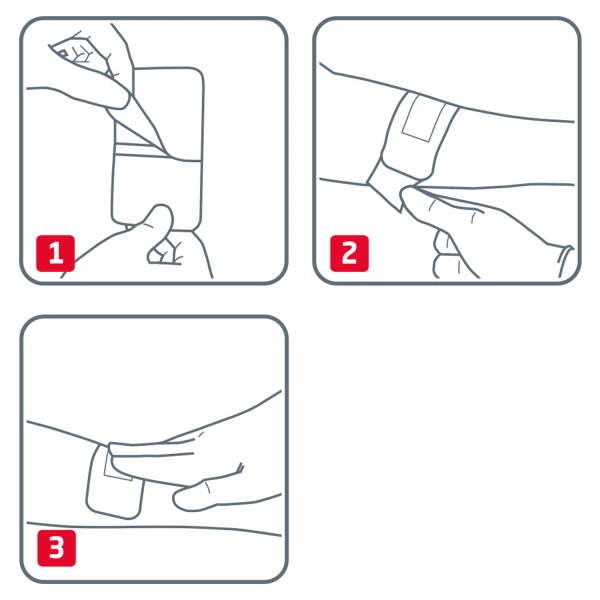 1

2

3